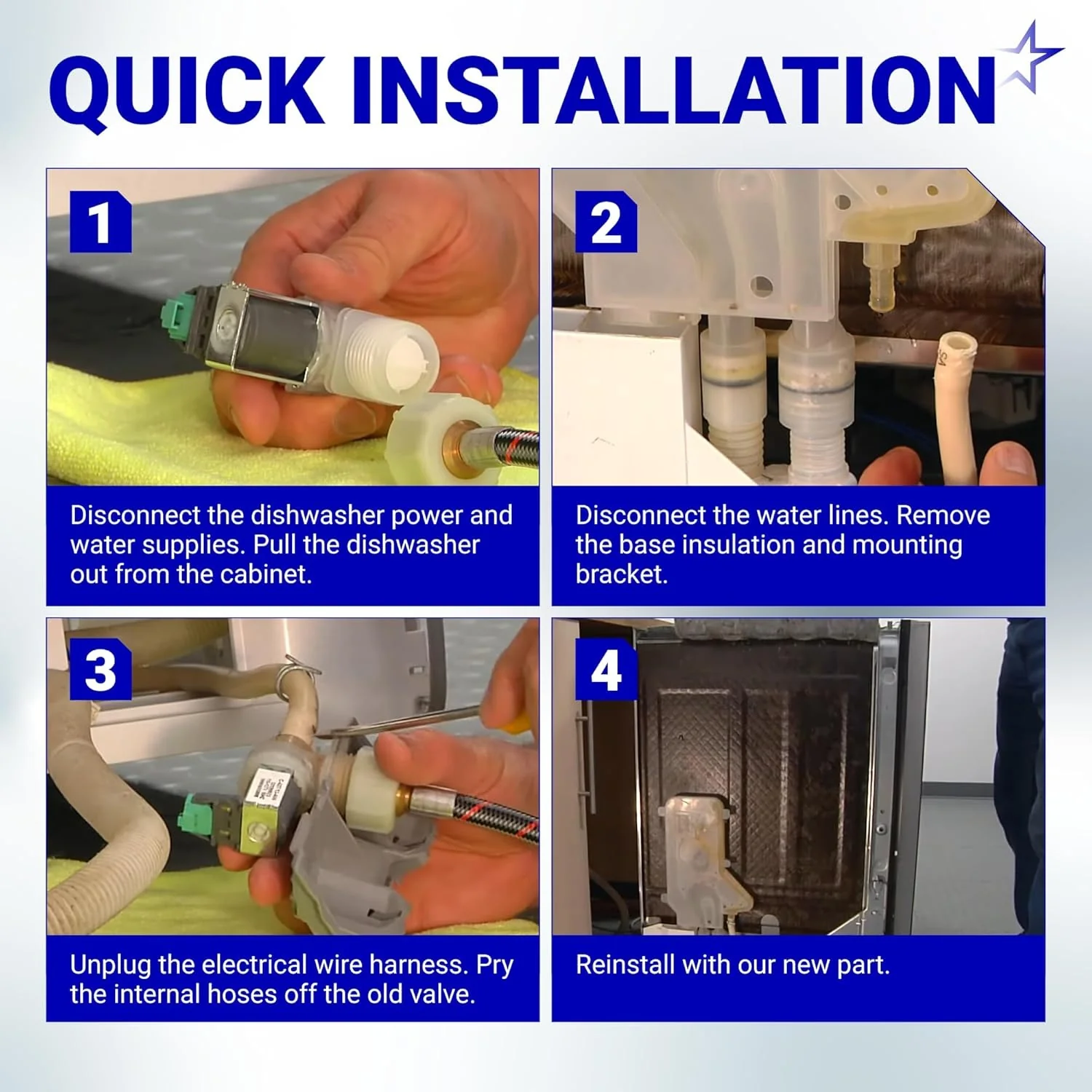 QUICK INSTALLATION

1

Disconnect the dishwasher power and water supplies. Pull the dishwasher out from the cabinet.

2

Disconnect the water lines. Remove the base insulation and mounting bracket.

3

Unplug the electrical wire harness. Pry the internal hoses off the old valve.

4

Reinstall with our new part.